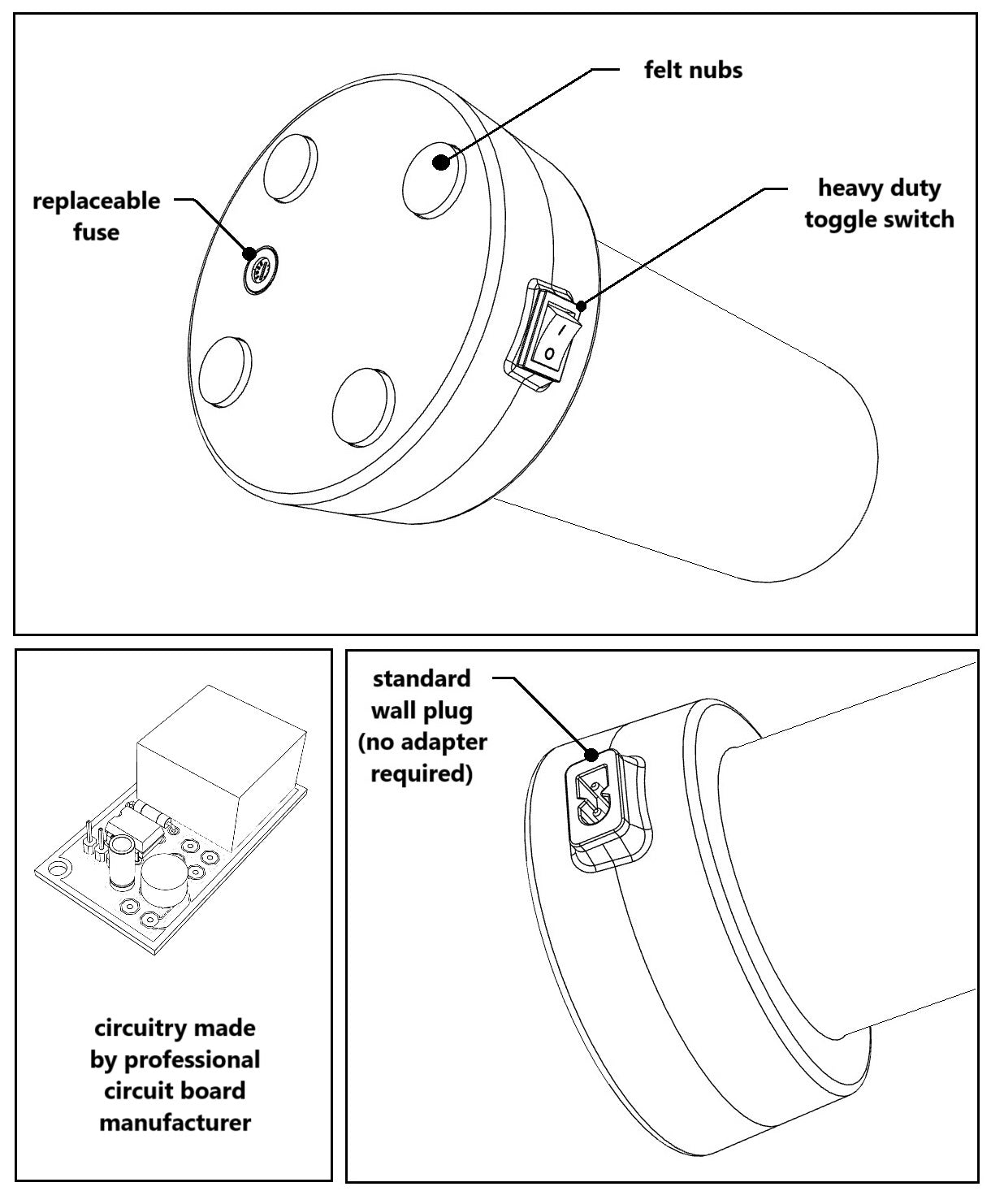 felt nubs

replaceable fuse

heavy duty toggle switch

I
O

circuitry made by professional circuit board manufacturer

standard wall plug (no adapter required)